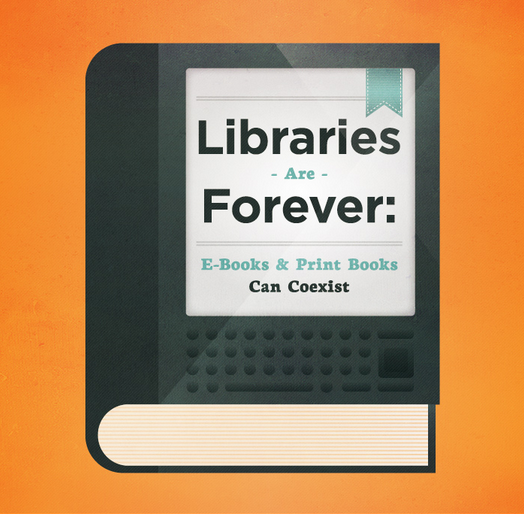 Libraries
- Are -
Forever:

E-Books & Print Books
Can Coexist